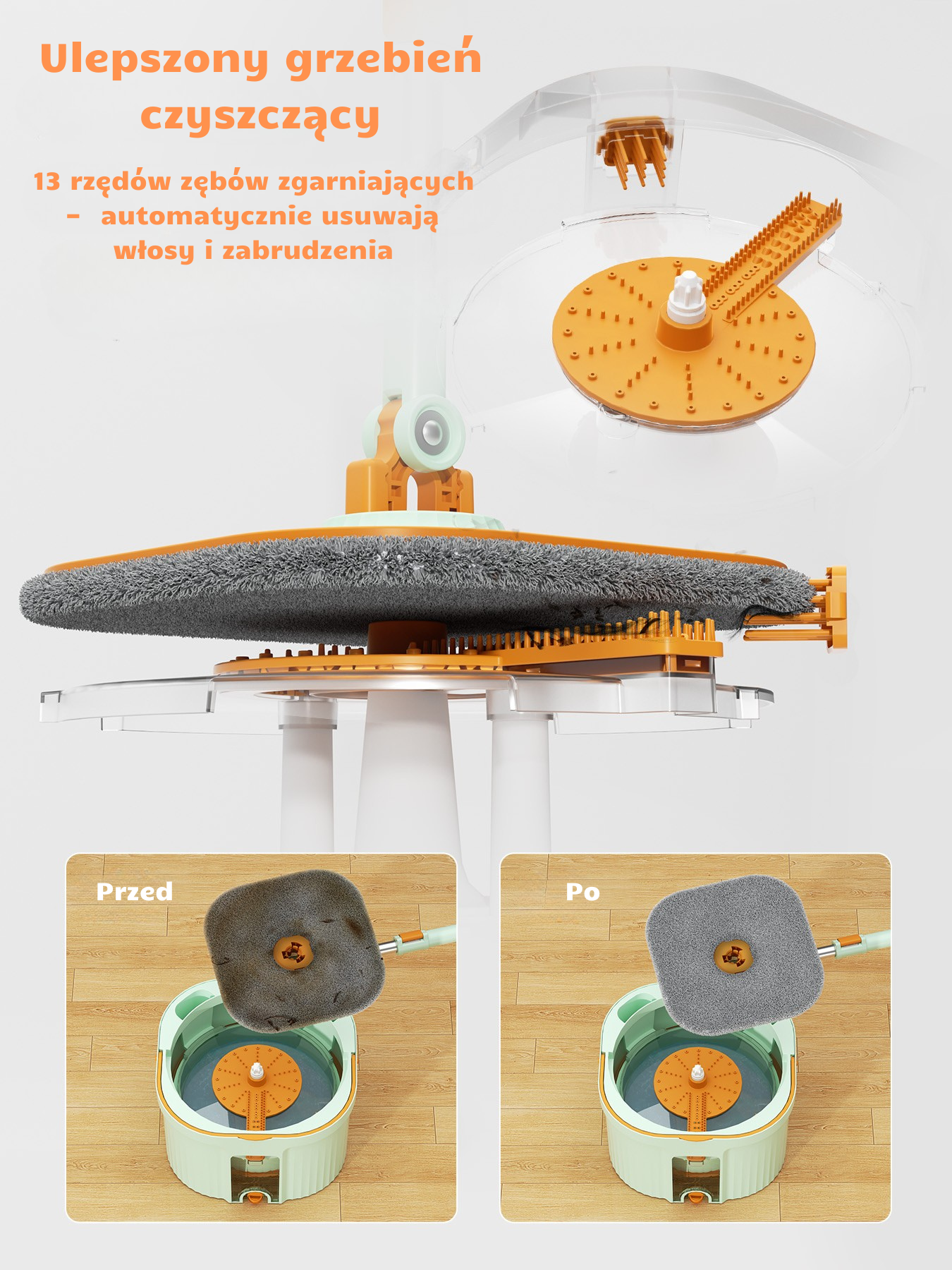 Ulepszony grzebień czyszczący

13 rzędów zębów zgarniających – automatycznie usuwają włosy i zabrudzenia

Przed

Po